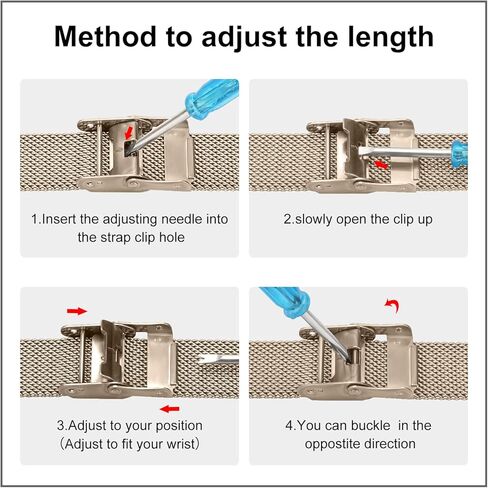 Method to adjust the length

1.Insert the adjusting needle into the strap clip hole

2.slowly open the clip up

3.Adjust to your position (Adjust to fit your wrist)

4.You can buckle in the oppostite direction