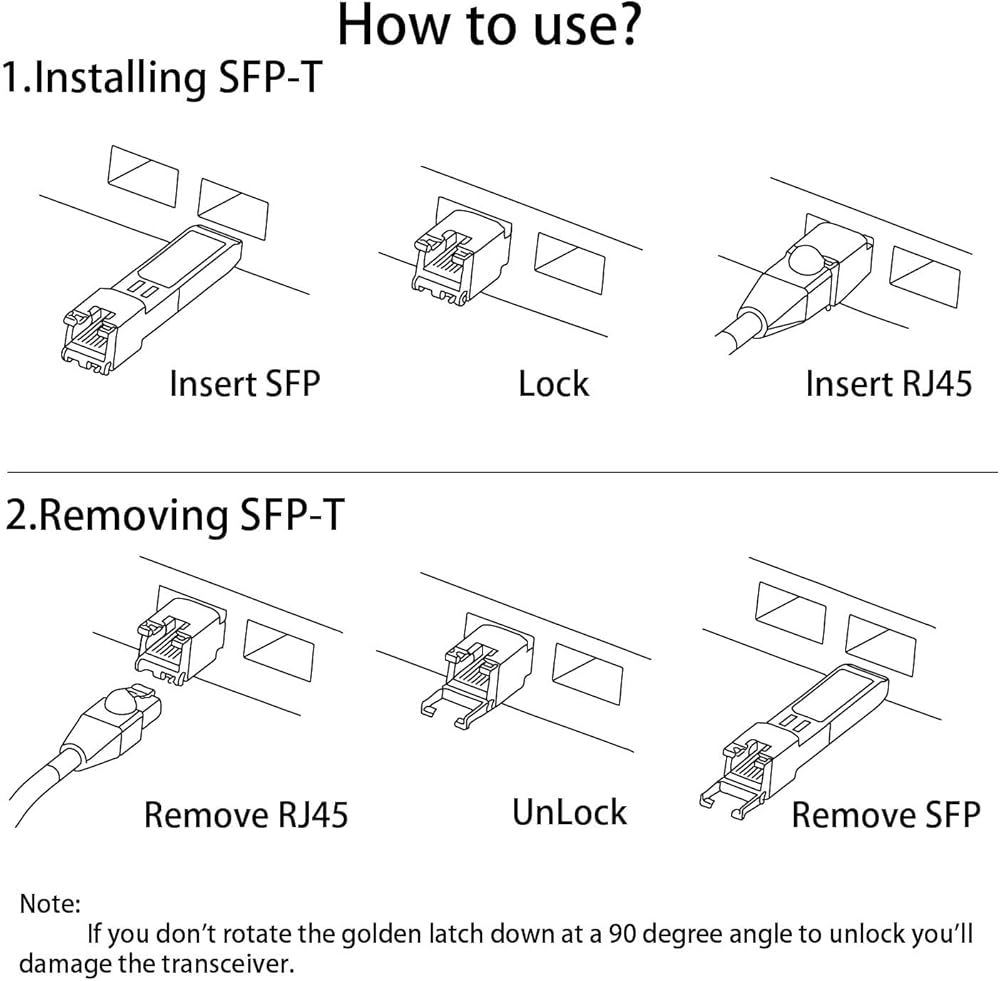 How to use?

1.Installing SFP-T

Insert SFP

Lock

Insert RJ45

2.Removing SFP-T

Remove RJ45

UnLock

Remove SFP

Note:
If you don't rotate the golden latch down at a 90 degree angle to unlock you'll damage the transceiver.