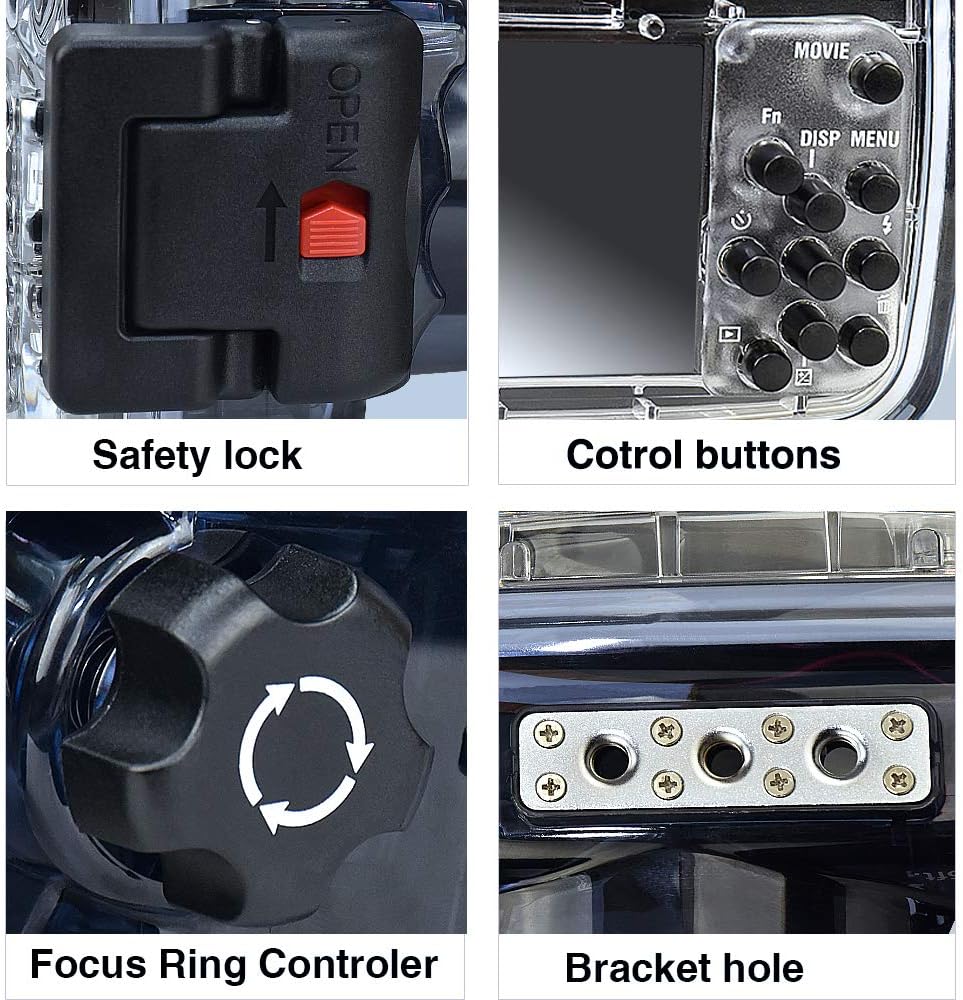 OPEN

Safety lock

MOVIE

Fn

DISP MENU

Cotrol buttons

Focus Ring Controler

Bracket hole