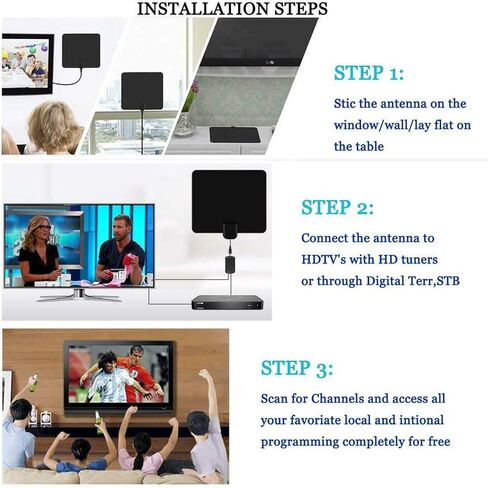 INSTALLATION STEPS

STEP 1:

Stic the antenna on the window/wall/lay flat on the table

STEP 2:

Connect the antenna to HDTV's with HD tuners or through Digital Terr,STB

STEP 3:

Scan for Channels and access all your favoriate local and intional programming completely for free