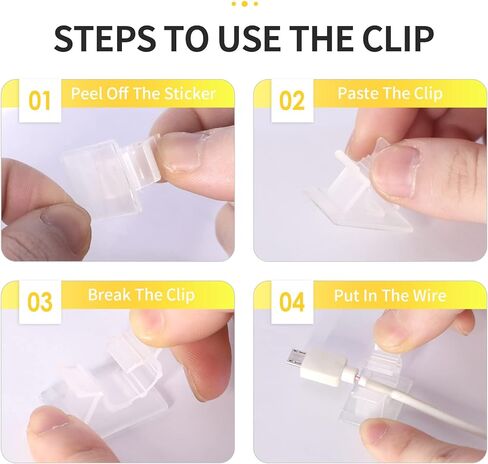 STEPS TO USE THE CLIP

01 Peel Off The Sticker

02 Paste The Clip

03 Break The Clip

04 Put In The Wire