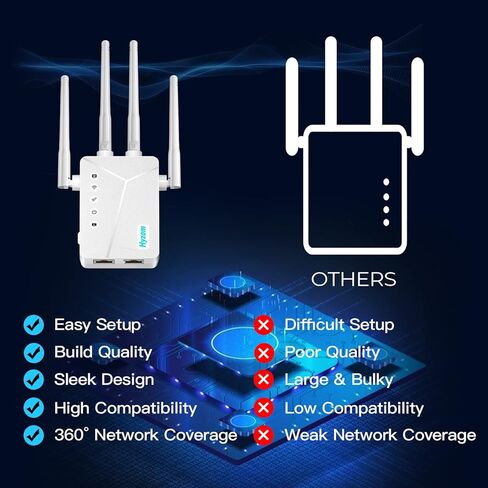 Hyzom

OTHERS

Easy Setup
Build Quality
Sleek Design
High Compatibility
360° Network Coverage

Difficult Setup
Poor Quality
Large & Bulky
Low Compatibility
Weak Network Coverage