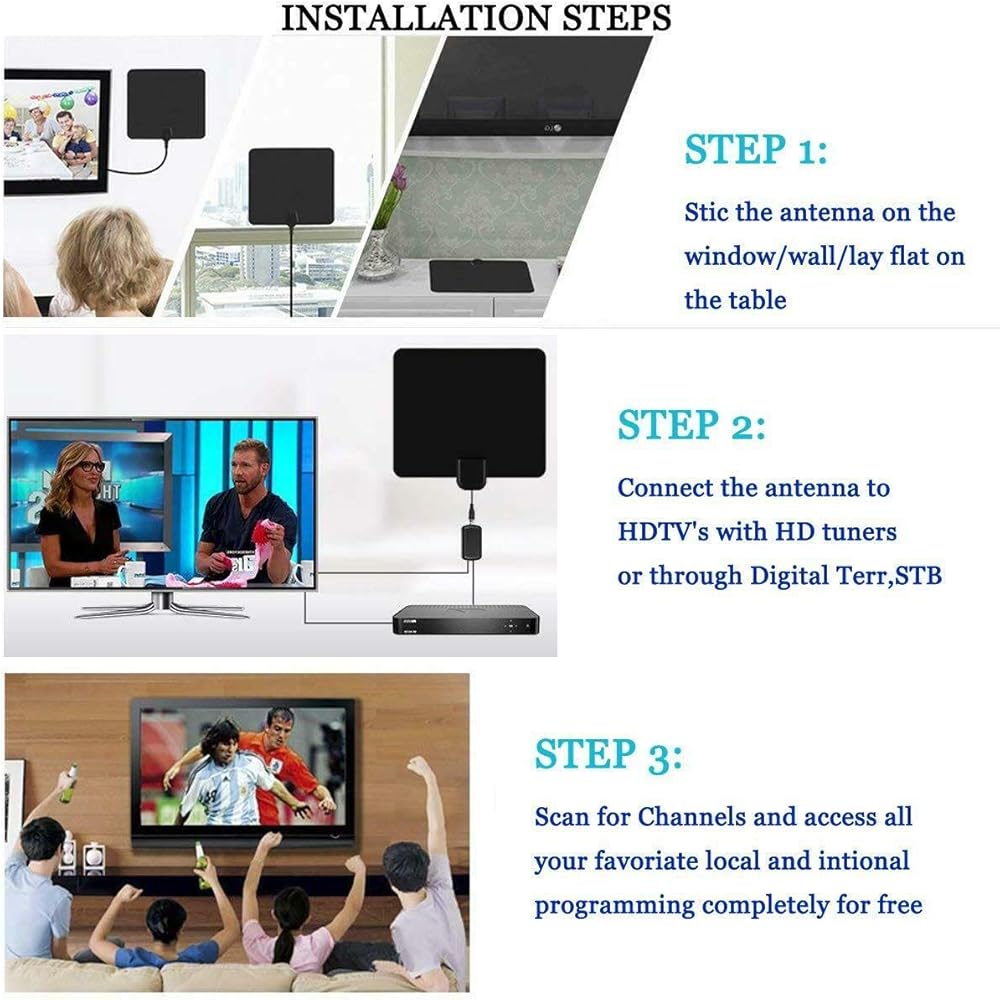 INSTALLATION STEPS

STEP 1:

Stic the antenna on the window/wall/lay flat on the table

STEP 2:

Connect the antenna to HDTV's with HD tuners or through Digital Terr,STB

STEP 3:

Scan for Channels and access all your favoriate local and intional programming completely for free