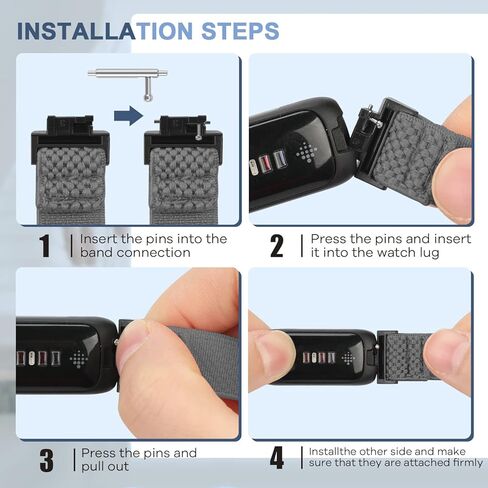 INSTALLATION STEPS

1 | Insert the pins into the band connection

2 | Press the pins and insert it into the watch lug

3 | Press the pins and pull out

4 | Installthe other side and make sure that they are attached firmly