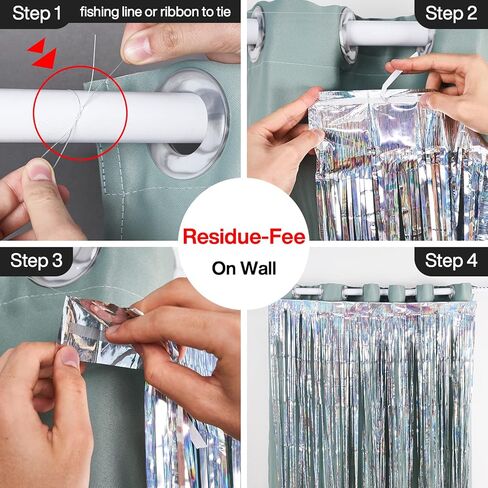 Step 1 fishing line or ribbon to tie

Step 2

Residue-Fee
On Wall

Step 3

Step 4