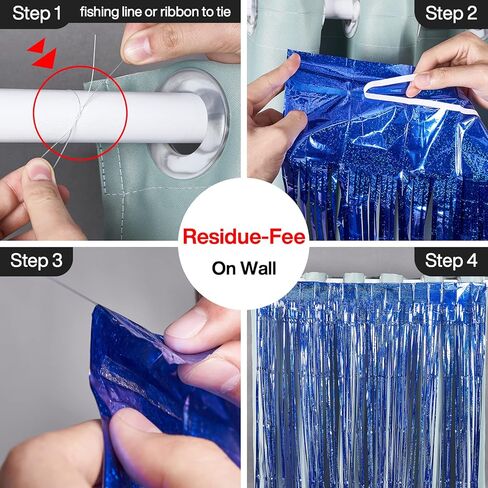 Step 1 fishing line or ribbon to tie

Step 2

Residue-Fee
On Wall

Step 3

Step 4