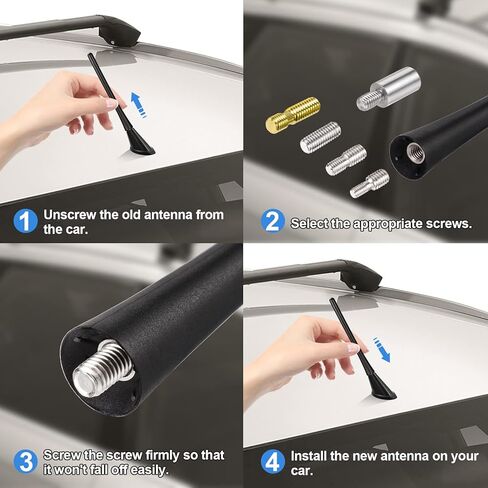 1 Unscrew the old antenna from the car.

2 Select the appropriate screws.

3 Screw the screw firmly so that it won't fall off easily.

4 Install the new antenna on your car.