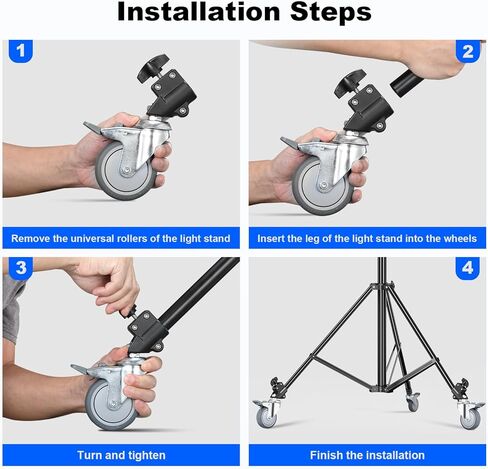 Installation Steps

1

Remove the universal rollers of the light stand

2

Insert the leg of the light stand into the wheels

3

Turn and tighten

4

Finish the installation