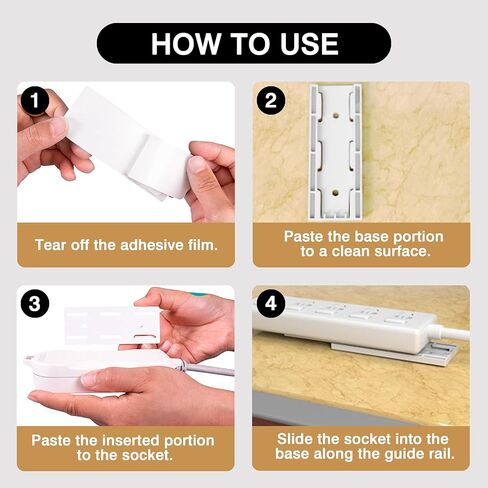 HOW TO USE

1
Tear off the adhesive film.

2
Paste the base portion to a clean surface.

3
Paste the inserted portion to the socket.

4
Slide the socket into the base along the guide rail.