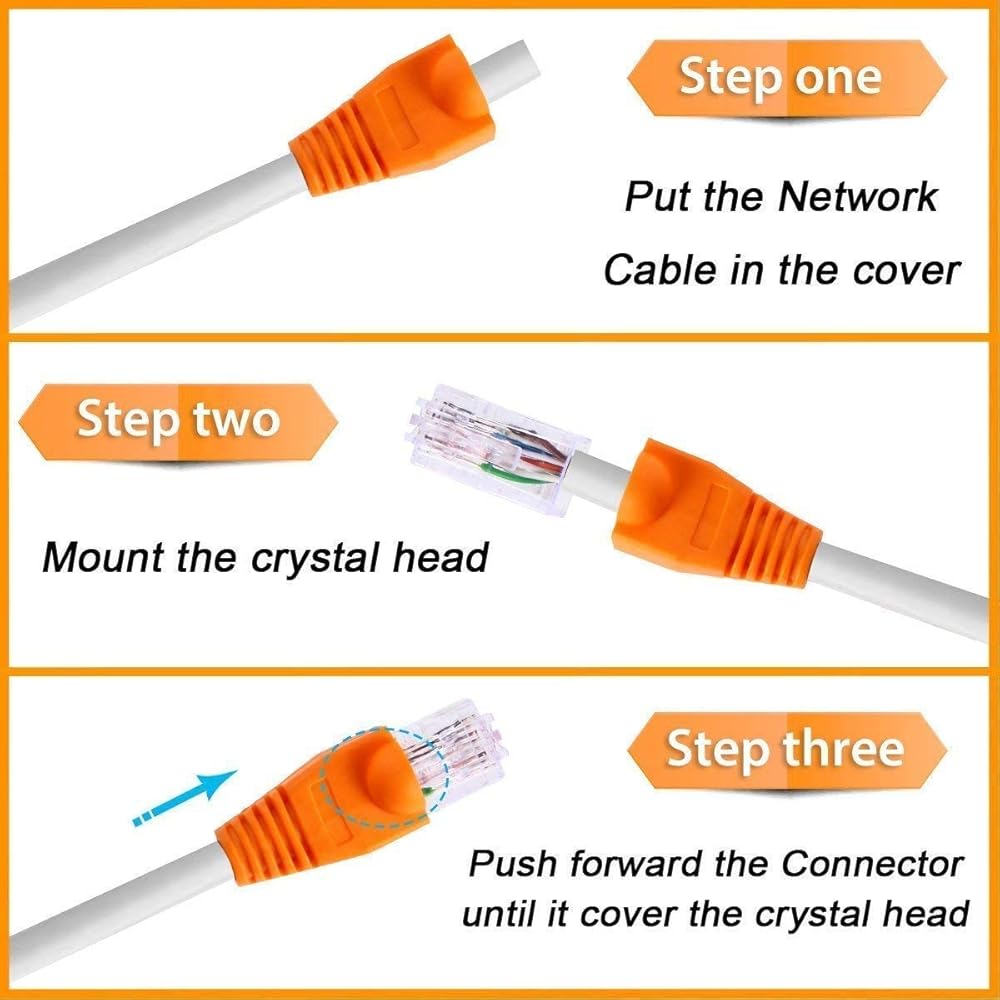 Step one

Put the Network Cable in the cover

Step two

Mount the crystal head

Step three

Push forward the Connector until it cover the crystal head