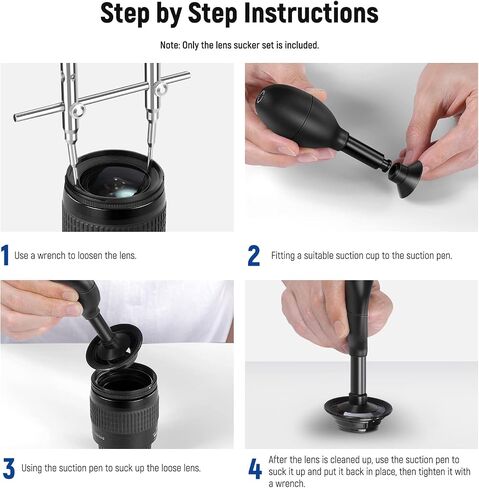 Step by Step Instructions

Note: Only the lens sucker set is included.

1 Use a wrench to loosen the lens.

2 Fitting a suitable suction cup to the suction pen.

3 Using the suction pen to suck up the loose lens.

4 After the lens is cleaned up, use the suction pen to suck it up and put it back in place, then tighten it with a wrench.