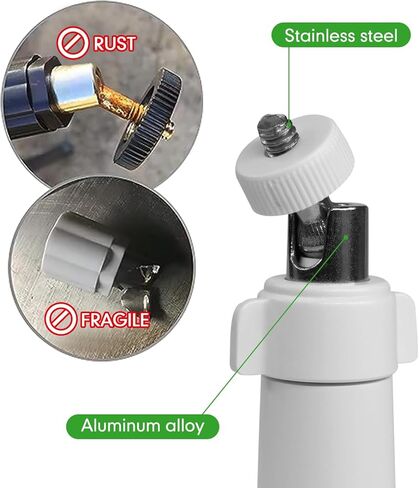 RUST

FRAGILE

Stainless steel

Aluminum alloy