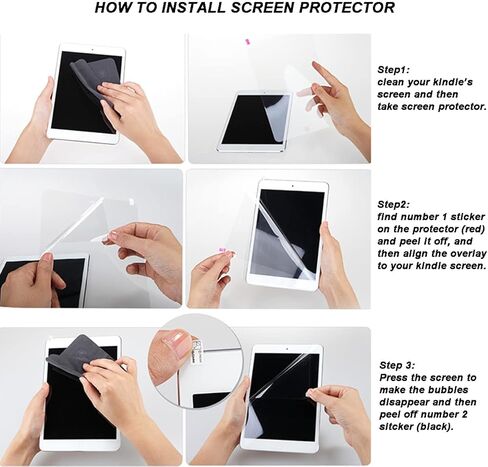 HOW TO INSTALL SCREEN PROTECTOR

Step1:
clean your kindle's screen and then take screen protector.

Step2:
find number 1 sticker on the protector (red) and peel it off, and then align the overlay to your kindle screen.

Step 3:
Press the screen to make the bubbles disappear and then peel off number 2 sitcker (black).