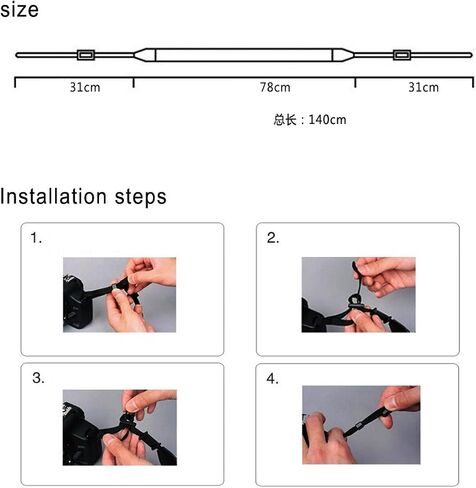 size

31cm

78cm

31cm

总长：140cm

Installation steps

1.

2.

3.

4.