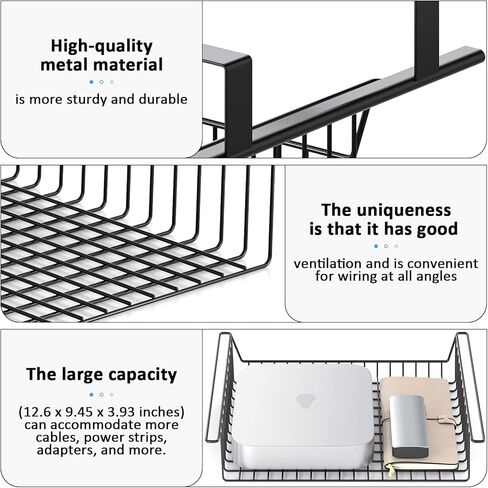 High-quality metal material

is more sturdy and durable

The uniqueness is that it has good

ventilation and is convenient for wiring at all angles

The large capacity

(12.6 x 9.45 x 3.93 inches) can accommodate more cables, power strips, adapters, and more.