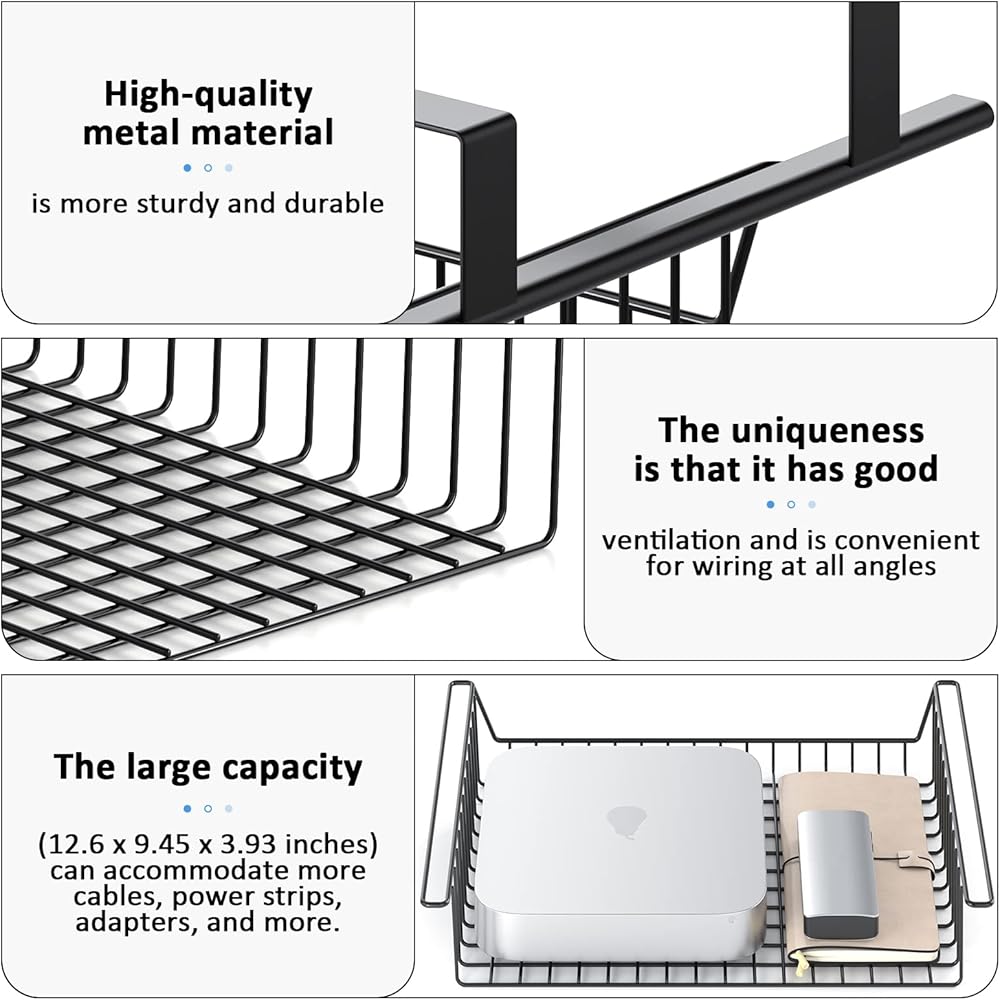 High-quality metal material

is more sturdy and durable

The uniqueness is that it has good

ventilation and is convenient for wiring at all angles

The large capacity

(12.6 x 9.45 x 3.93 inches) can accommodate more cables, power strips, adapters, and more.