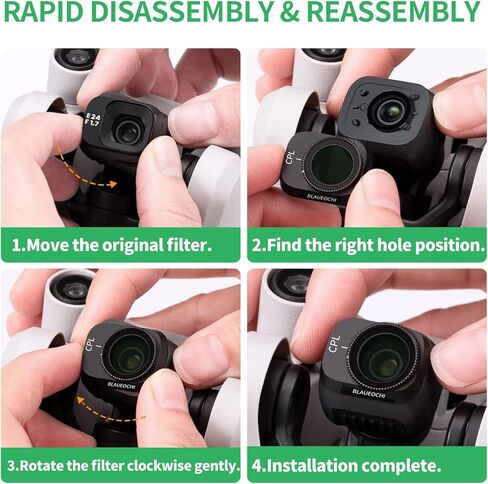 RAPID DISASSEMBLY & REASSEMBLY

E 24
F 1.7

1.Move the original filter.

CPL
BLAUEOCHI

2.Find the right hole position.

CPL
BLAUEOCHI

3.Rotate the filter clockwise gently.

CPL
BLAUEOCHI

4.Installation complete.