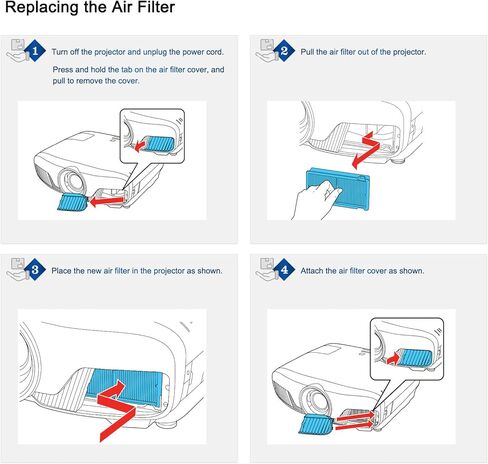 Replacing the Air Filter

1 Turn off the projector and unplug the power cord.

Press and hold the tab on the air filter cover, and pull to remove the cover.

2 Pull the air filter out of the projector.

3 Place the new air filter in the projector as shown.

4 Attach the air filter cover as shown.