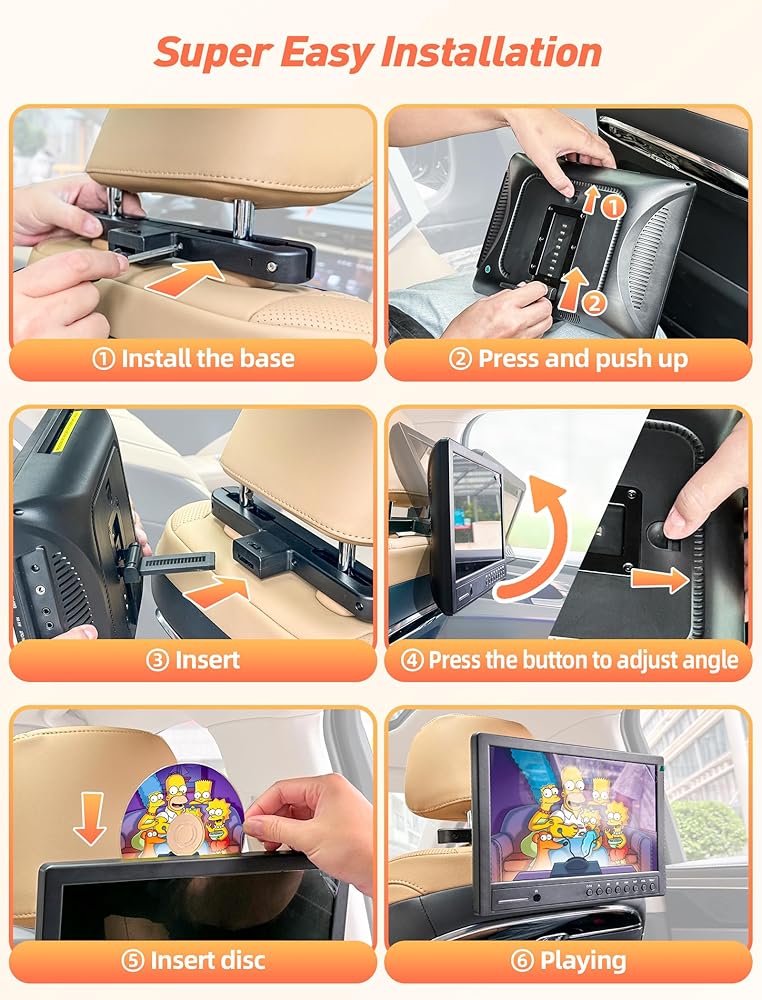 Super Easy Installation

① Install the base

① ②

② Press and push up

③ Insert

④ Press the button to adjust angle

⑤ Insert disc

⑥ Playing