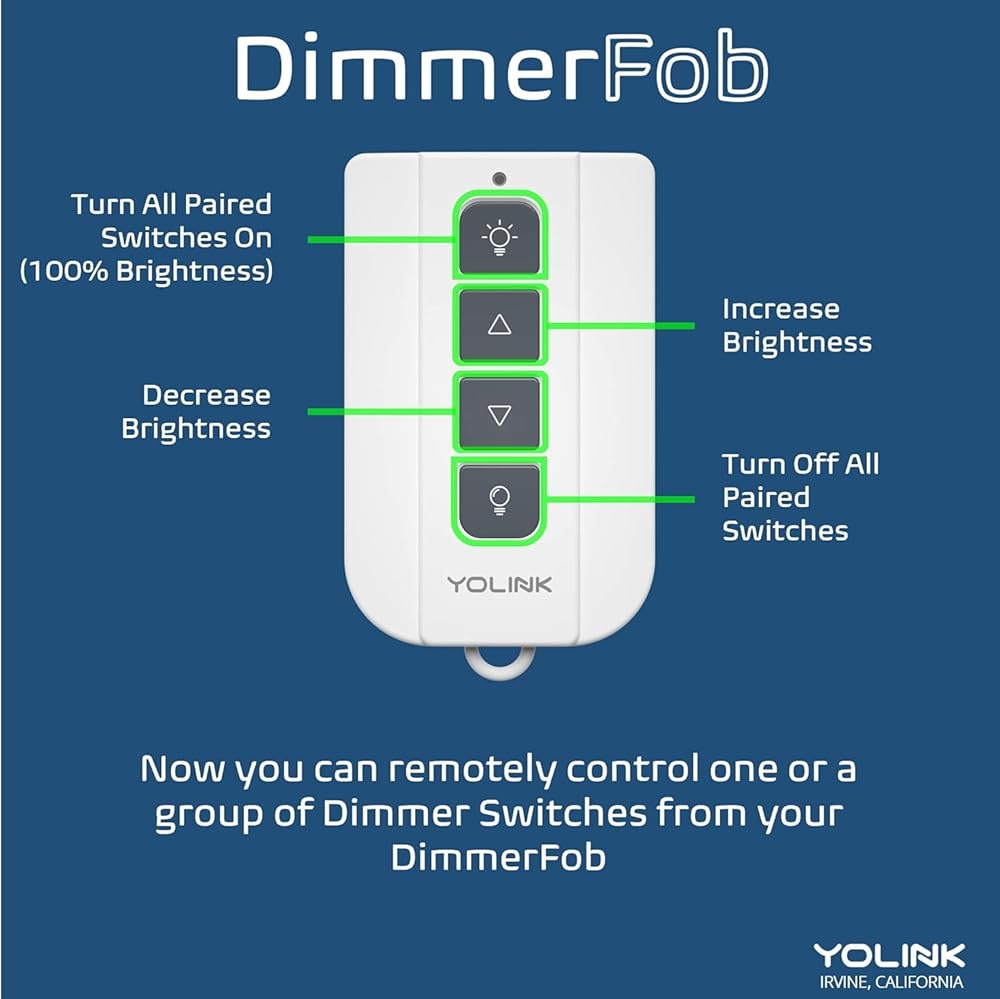 DimmerFob

Turn All Paired Switches On (100% Brightness)

Increase Brightness

Decrease Brightness

Turn Off All Paired Switches

YOLINK

Now you can remotely control one or a group of Dimmer Switches from your DimmerFob

YOLINK
IRVINE, CALIFORNIA