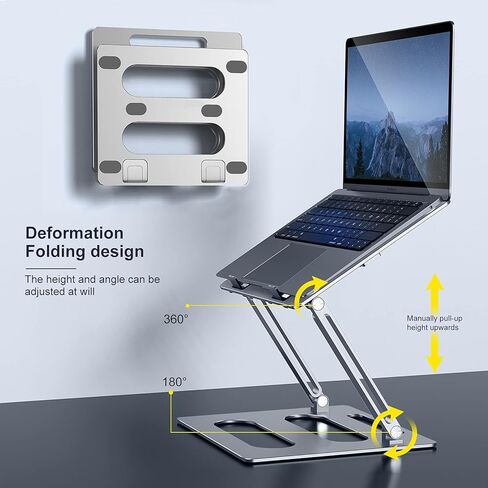 Deformation
Folding design

The height and angle can be adjusted at will

360°

Manually pull-up height upwards

180°