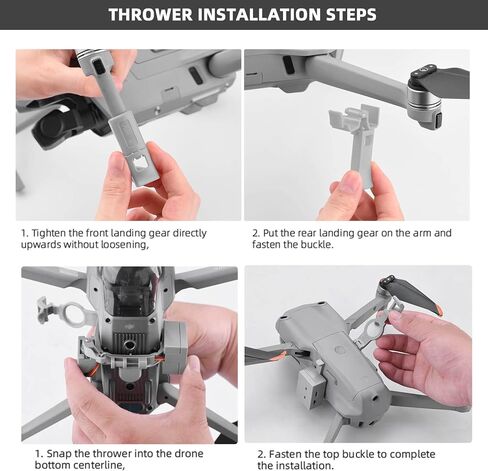 THROWER INSTALLATION STEPS

1. Tighten the front landing gear directly upwards without loosening,

2. Put the rear landing gear on the arm and fasten the buckle.

1. Snap the thrower into the drone bottom centerline,

2. Fasten the top buckle to complete the installation.