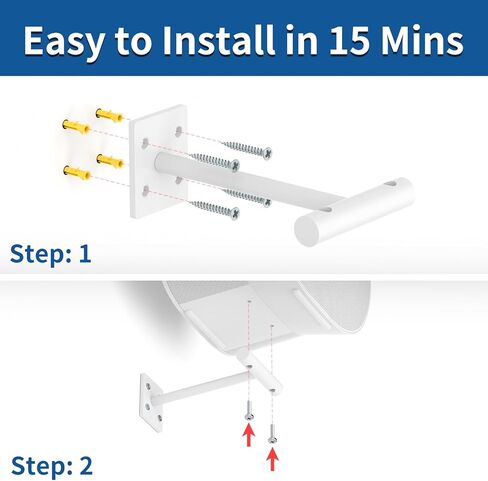 Easy to Install in 15 Mins

Step: 1

Step: 2