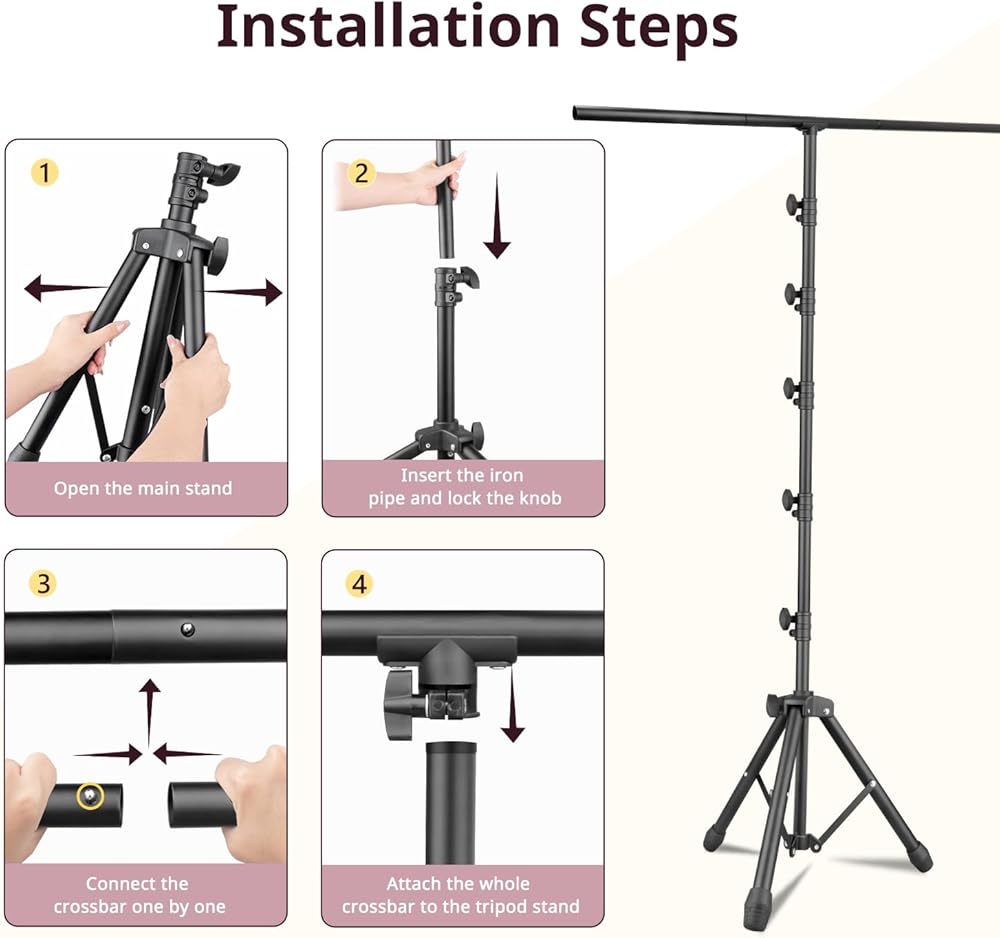 Installation Steps

1

Open the main stand

2

Insert the iron pipe and lock the knob

3

Connect the crossbar one by one

4

Attach the whole crossbar to the tripod stand