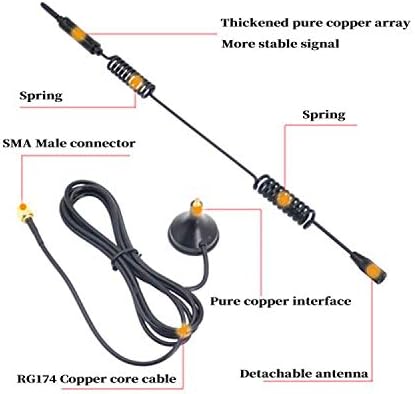 Thickened pure copper array
More stable signal

Spring

Spring

SMA Male connector

Pure copper interface

RG174 Copper core cable

Detachable antenna