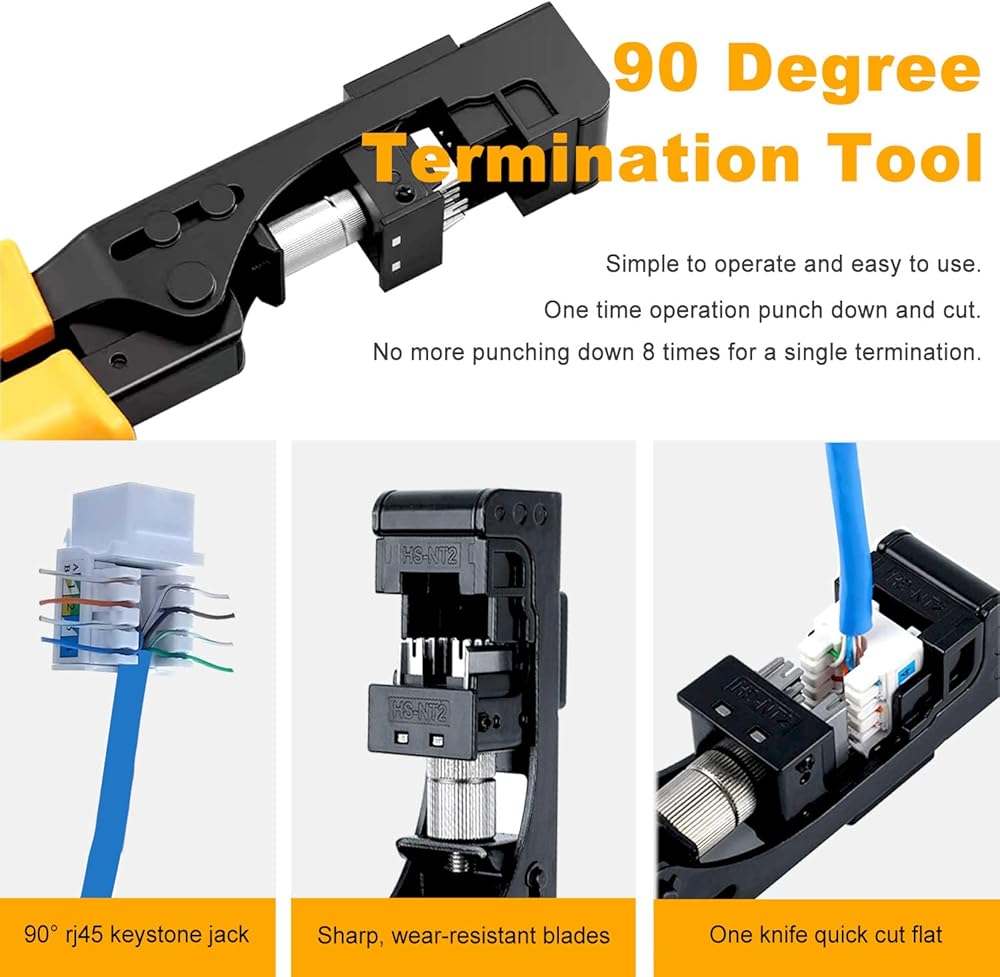 90 Degree Termination Tool

Simple to operate and easy to use.

One time operation punch down and cut.

No more punching down 8 times for a single termination.

HS-NT2

HS-NT2

HS-NT2

HS-NT2

90° rj45 keystone jack

Sharp, wear-resistant blades

One knife quick cut flat