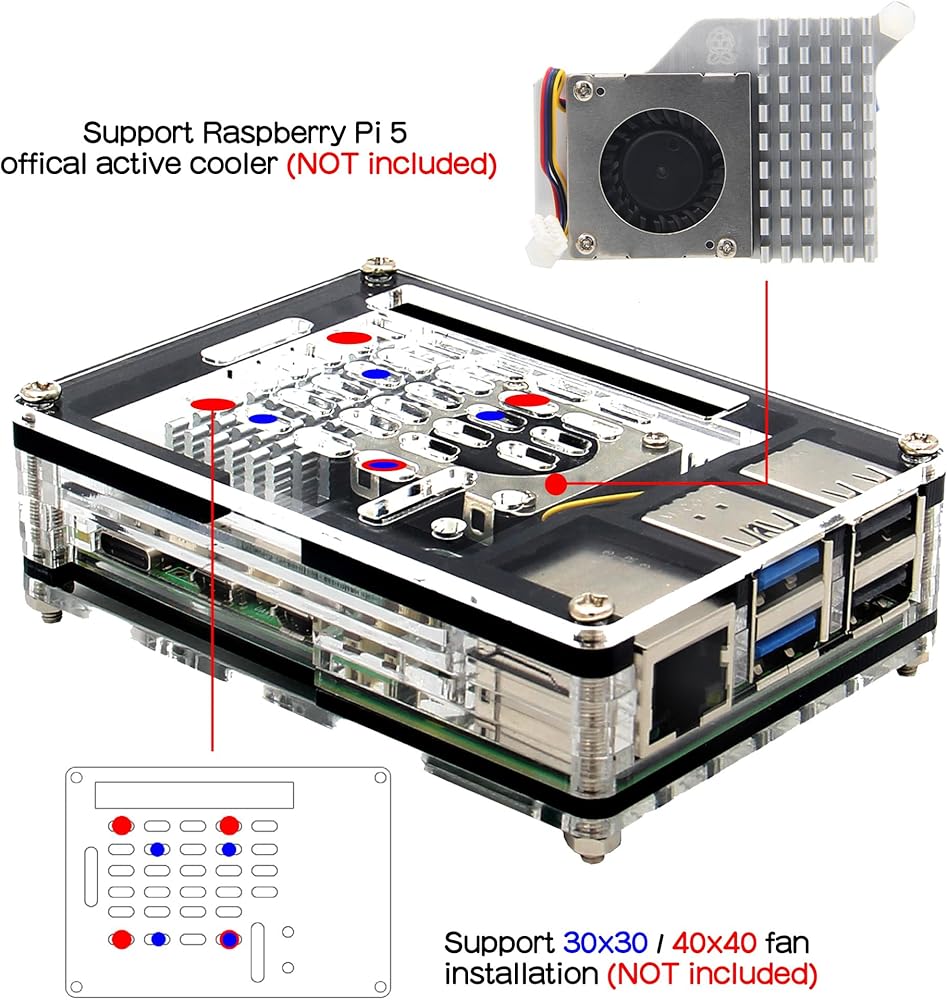 Support Raspberry Pi 5
offical active cooler (NOT included)

Support 30x30 / 40x40 fan
installation (NOT included)