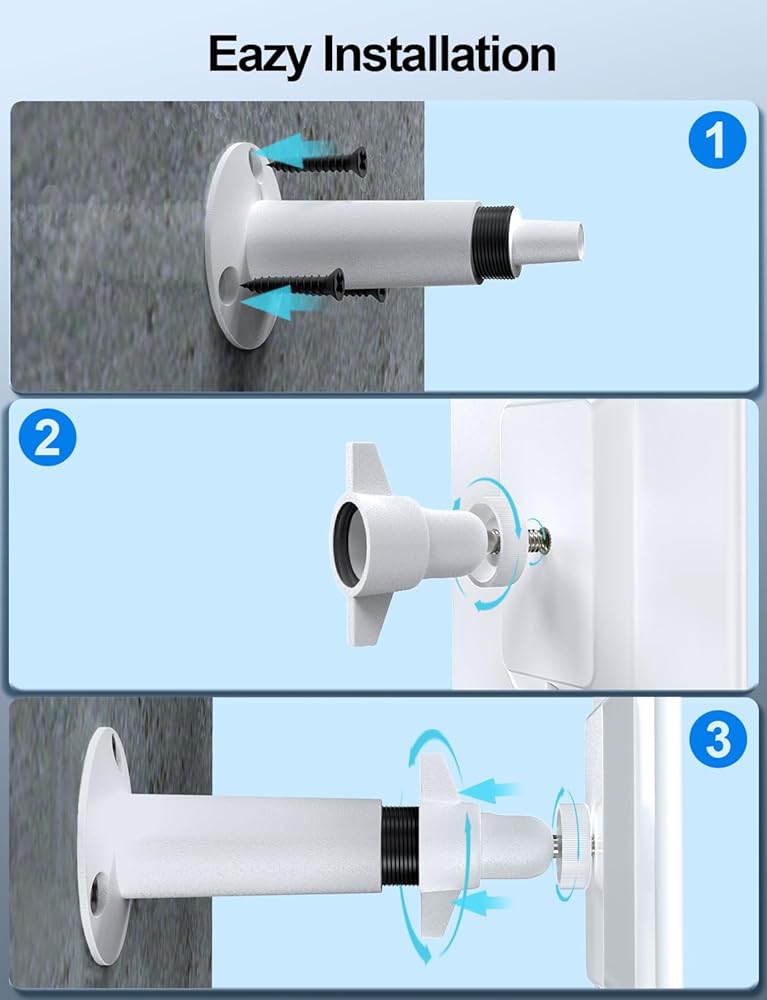 Eazy Installation

1

2

3