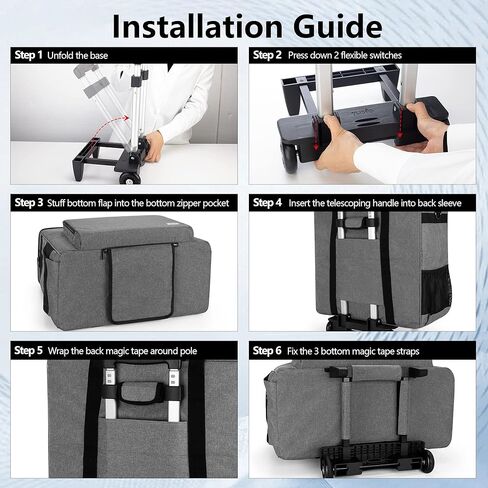 Installation Guide

Step 1 Unfold the base

Step 2 Press down 2 flexible switches

Step 3 Stuff bottom flap into the bottom zipper pocket

Step 4 Insert the telescoping handle into back sleeve

Step 5 Wrap the back magic tape around pole

Step 6 Fix the 3 bottom magic tape straps