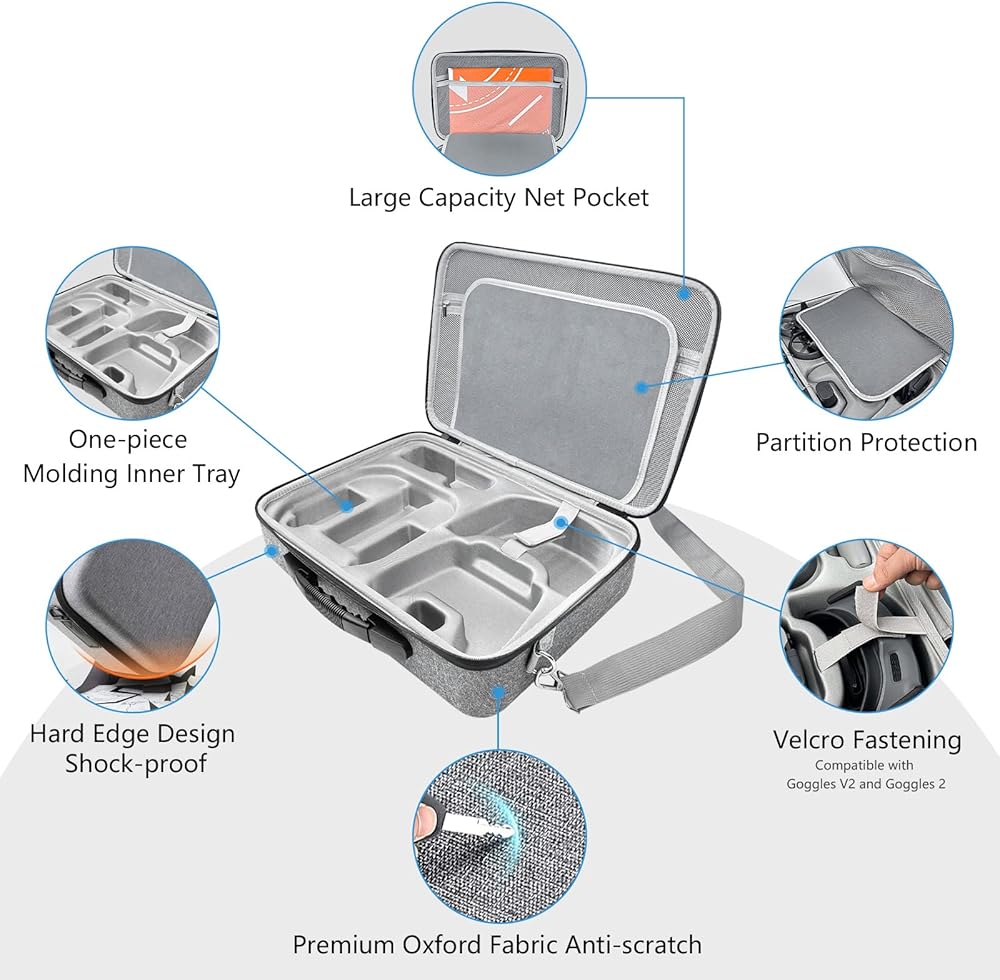 Large Capacity Net Pocket

One-piece
Molding Inner Tray

Partition Protection

Hard Edge Design
Shock-proof

Velcro Fastening
Compatible with
Goggles V2 and Goggles 2

Premium Oxford Fabric Anti-scratch