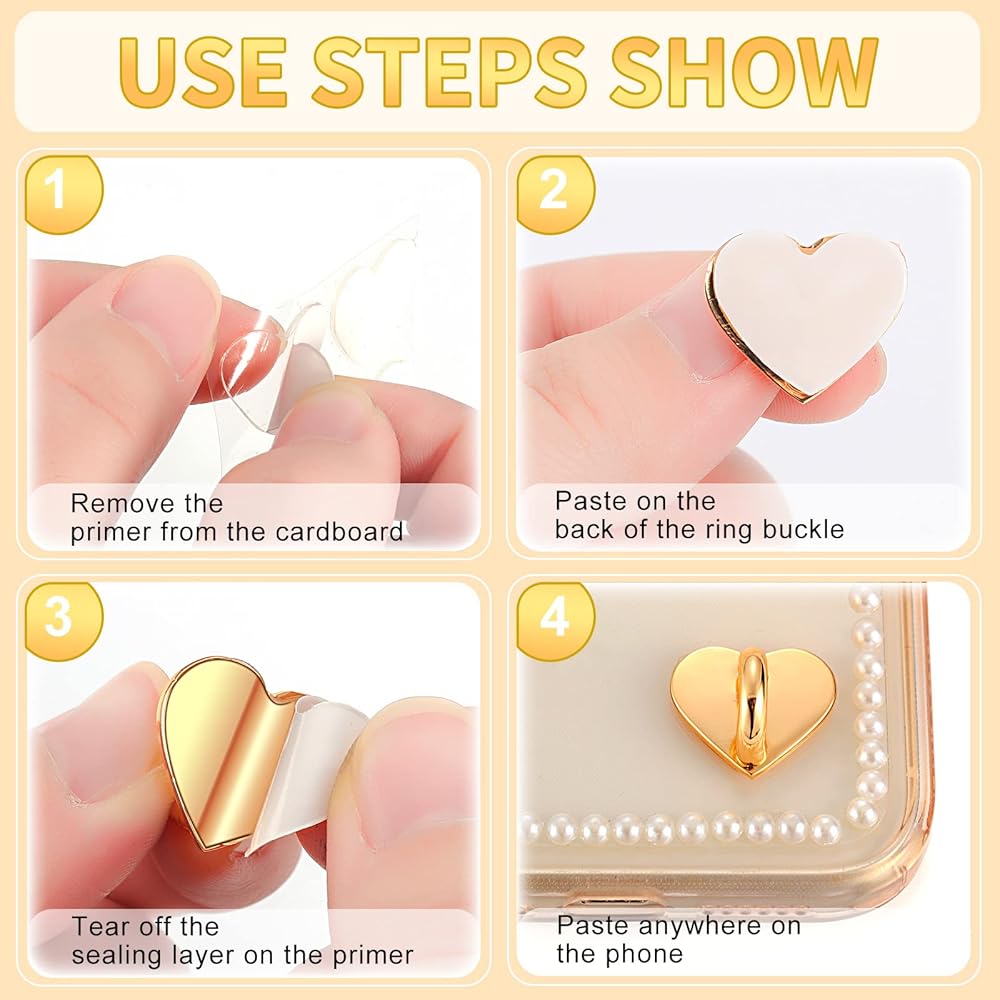 USE STEPS SHOW

1

Remove the primer from the cardboard

2

Paste on the back of the ring buckle

3

Tear off the sealing layer on the primer

4

Paste anywhere on the phone