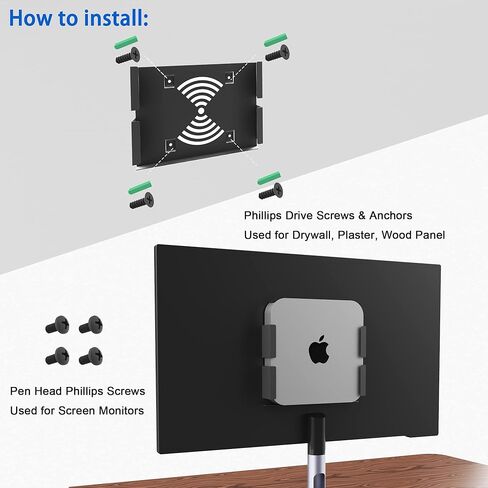 How to install:

Phillips Drive Screws & Anchors
Used for Drywall, Plaster, Wood Panel

Pen Head Phillips Screws
Used for Screen Monitors