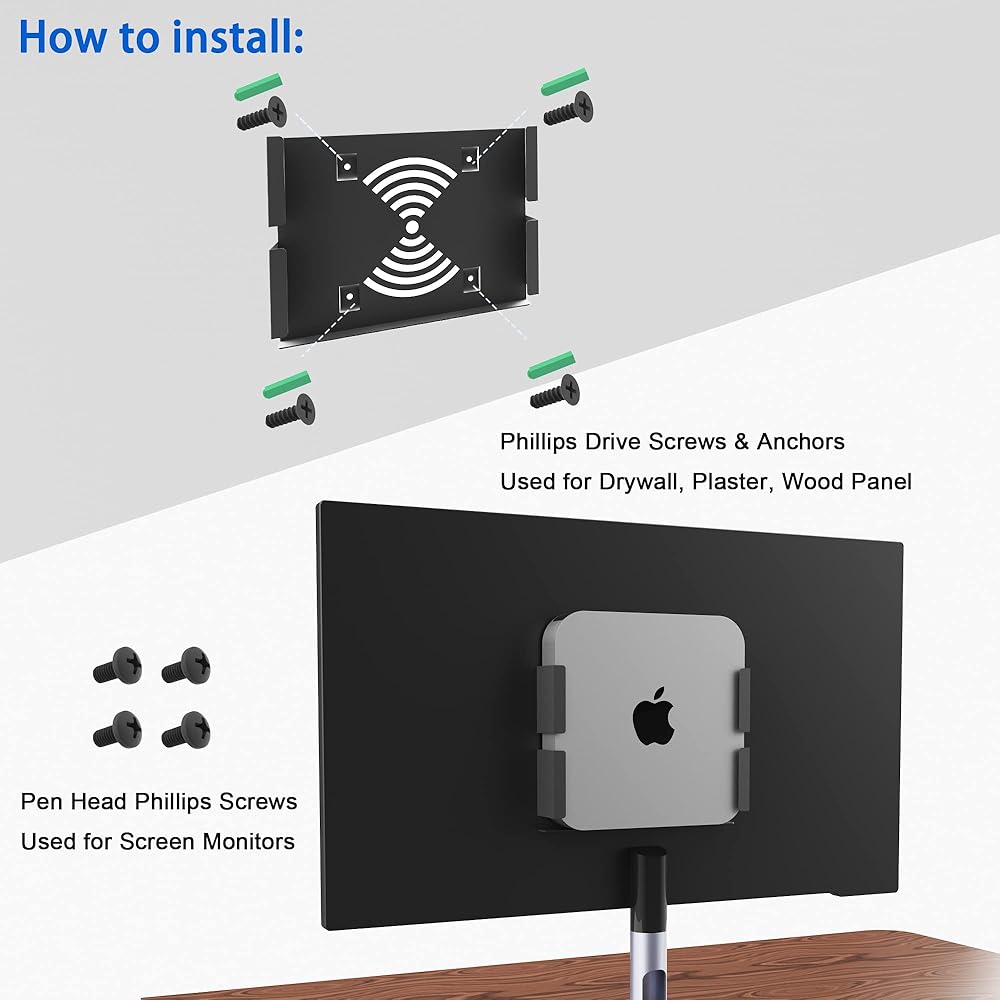 How to install:

Phillips Drive Screws & Anchors
Used for Drywall, Plaster, Wood Panel

Pen Head Phillips Screws
Used for Screen Monitors