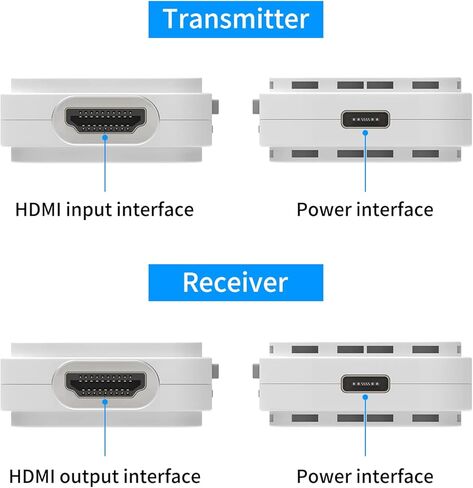 Transmitter

HDMI input interface

Power interface

Receiver

HDMI output interface

Power interface