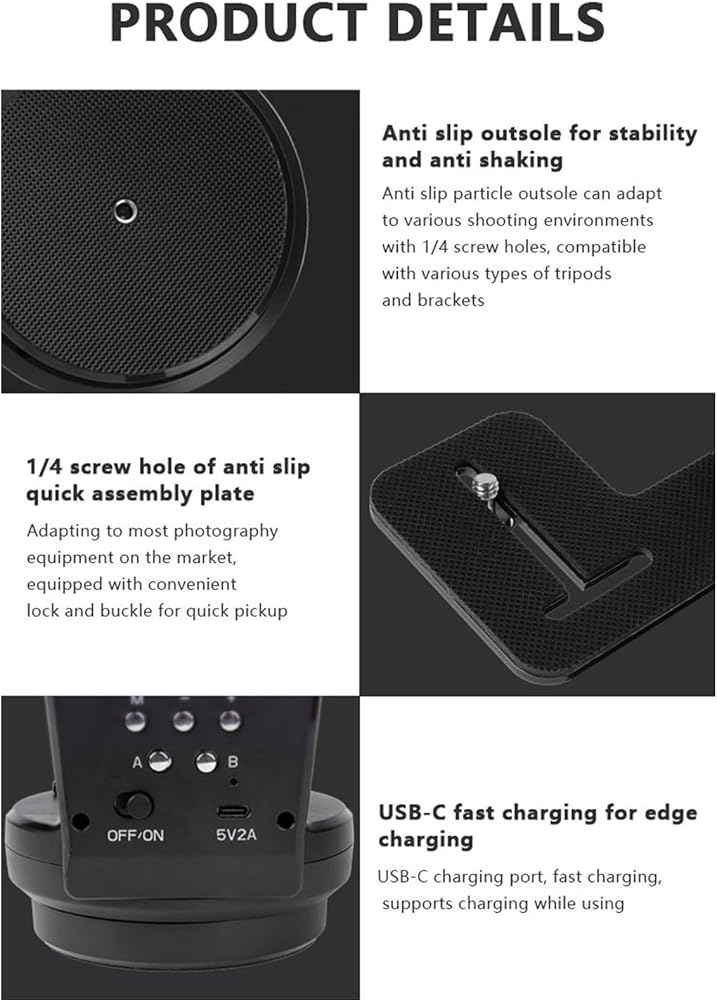 PRODUCT DETAILS

Anti slip outsole for stability and anti shaking

Anti slip particle outsole can adapt to various shooting environments with 1/4 screw holes, compatible with various types of tripods and brackets

1/4 screw hole of anti slip quick assembly plate

Adapting to most photography equipment on the market, equipped with convenient lock and buckle for quick pickup

M − +
A B
OFF/ON 5V2A

USB-C fast charging for edge charging

USB-C charging port, fast charging, supports charging while using