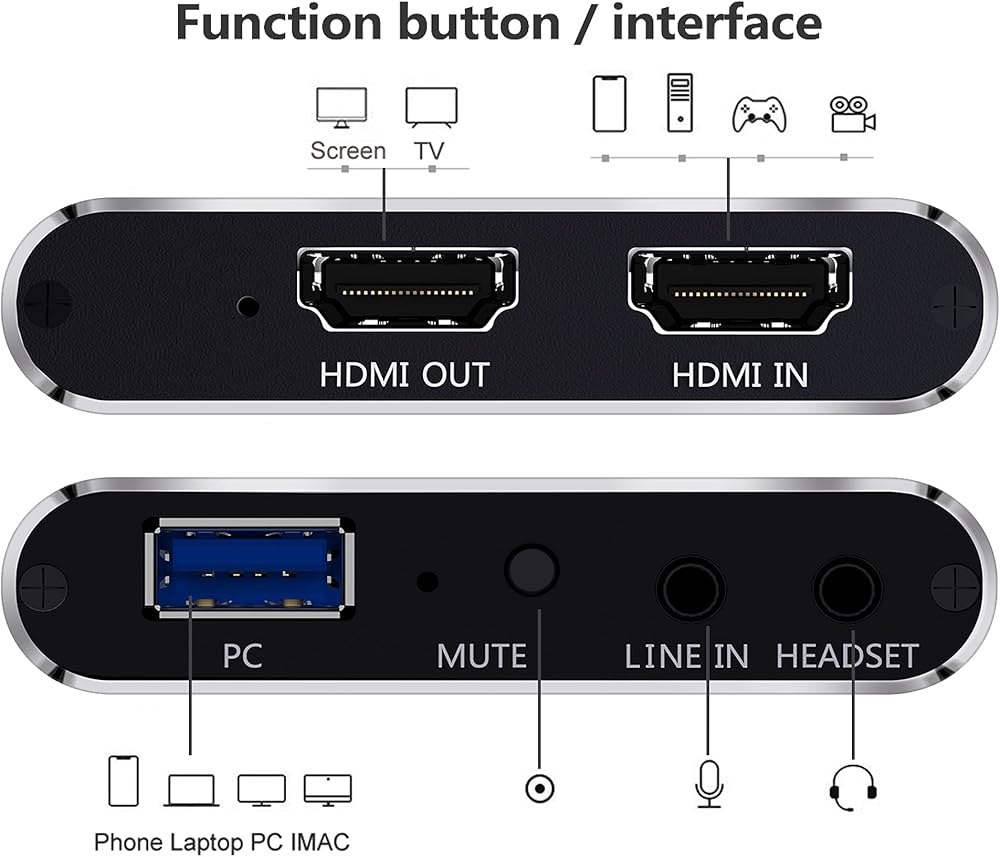 Function button / interface

Screen TV

HDMI OUT

HDMI IN

PC

MUTE

LINE IN

HEADSET

Phone Laptop PC IMAC