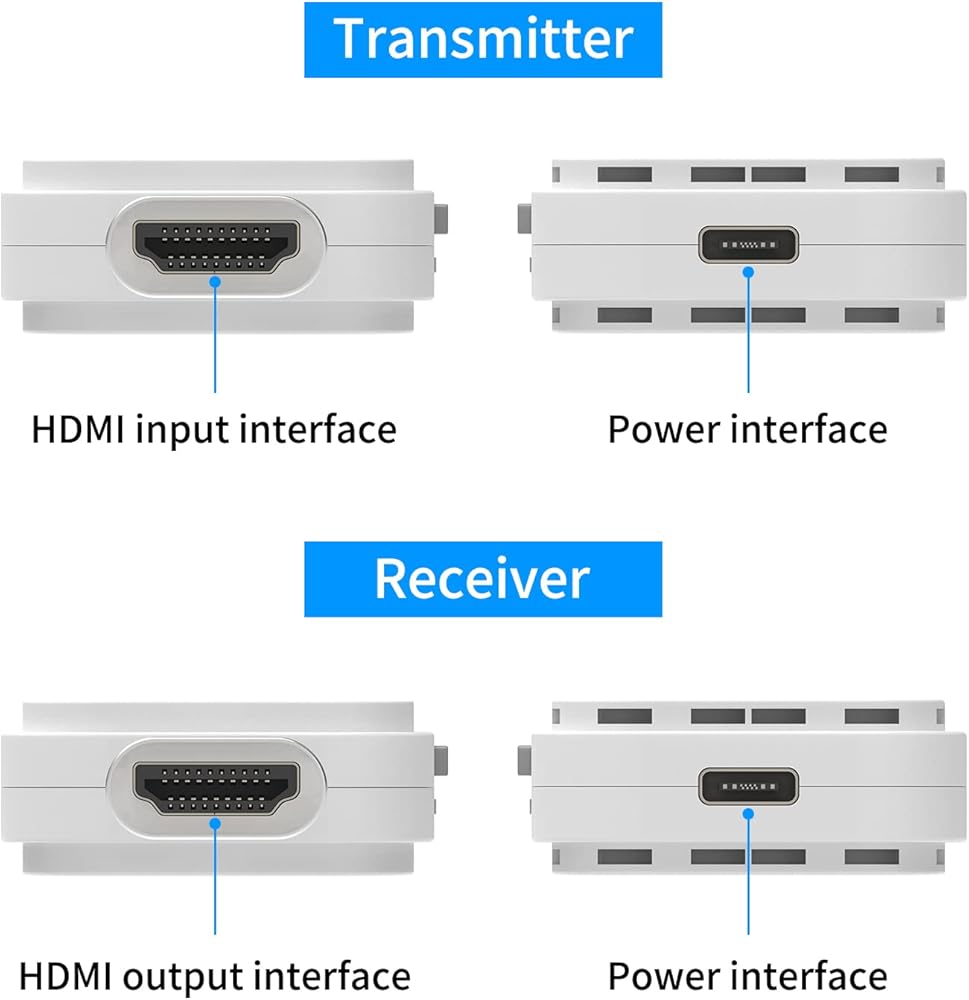 Transmitter

HDMI input interface

Power interface

Receiver

HDMI output interface

Power interface