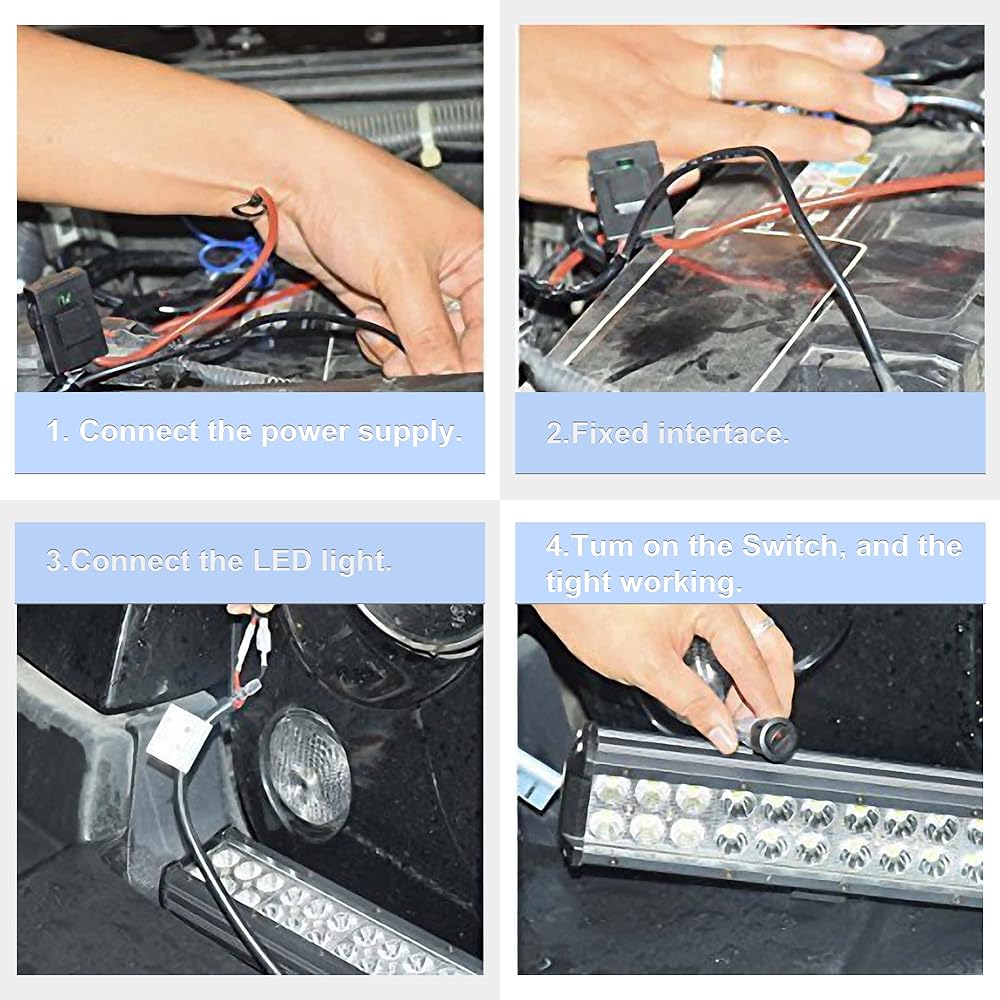 1. Connect the power supply.

2.Fixed interface.

3.Connect the LED light.

4.Tum on the Switch, and the tight working.