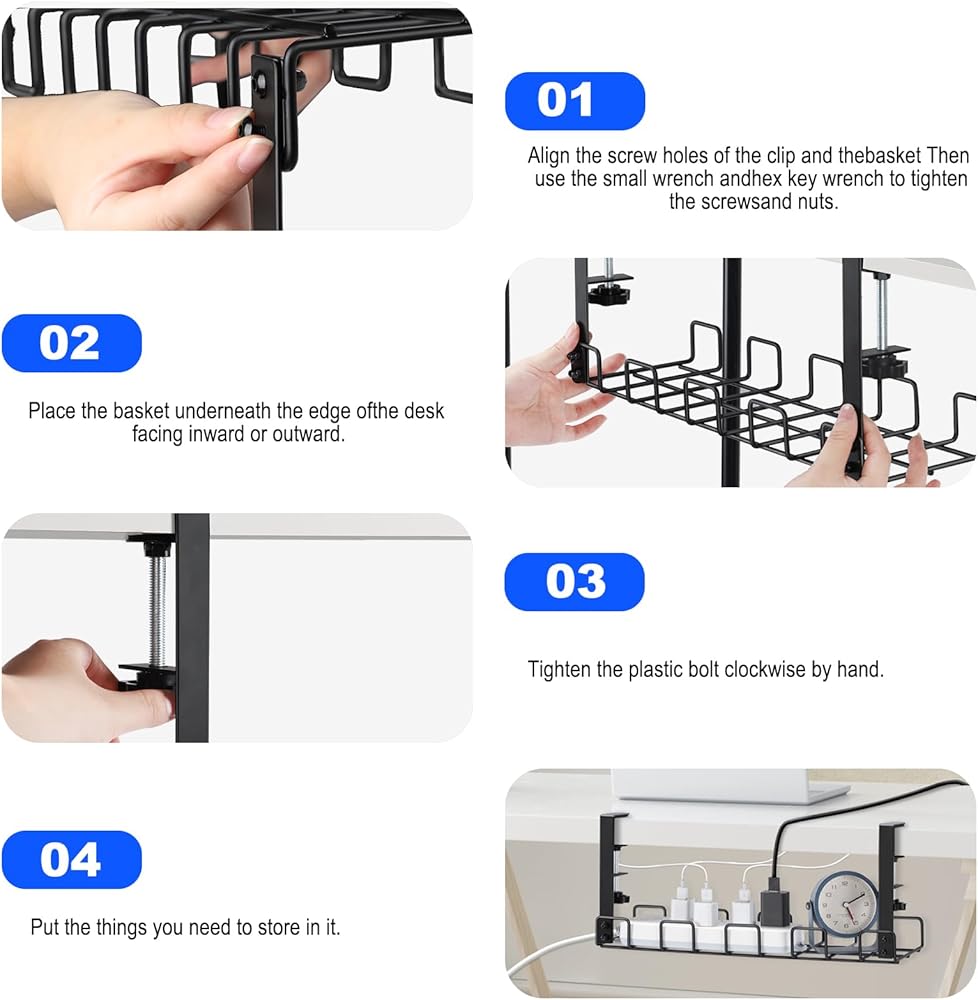 01

Align the screw holes of the clip and thebasket Then use the small wrench andhex key wrench to tighten the screwsand nuts.

02

Place the basket underneath the edge ofthe desk facing inward or outward.

03

Tighten the plastic bolt clockwise by hand.

04

Put the things you need to store in it.