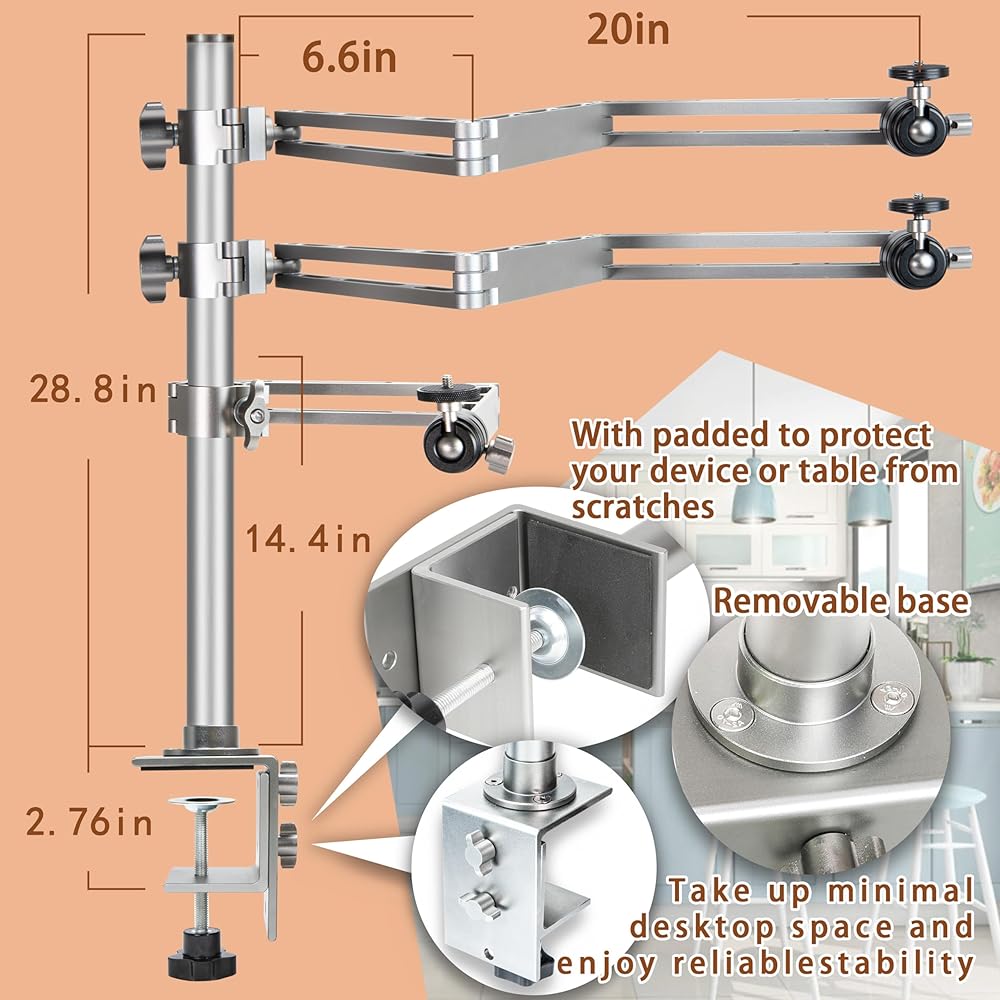 20in

6.6in

28. 8in

14. 4in

2. 76in

With padded to protect your device or table from scratches

Removable base

Take up minimal desktop space and enjoy reliablestability