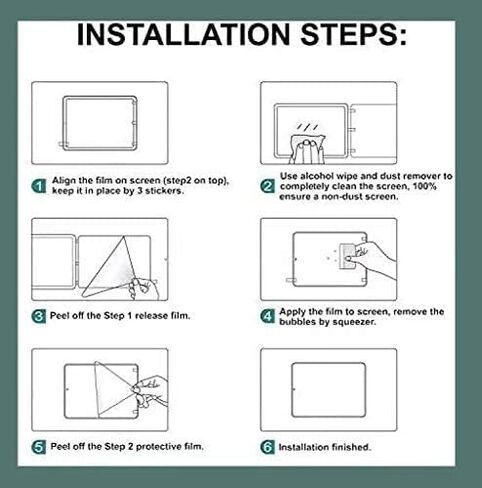 INSTALLATION STEPS:

1 Align the film on screen (step2 on top), keep it in place by 3 stickers.

2 Use alcohol wipe and dust remover to completely clean the screen, 100% ensure a non-dust screen.

3 Peel off the Step 1 release film.

4 Apply the film to screen, remove the bubbles by squeezer.

5 Peel off the Step 2 protective film.

6 Installation finished.