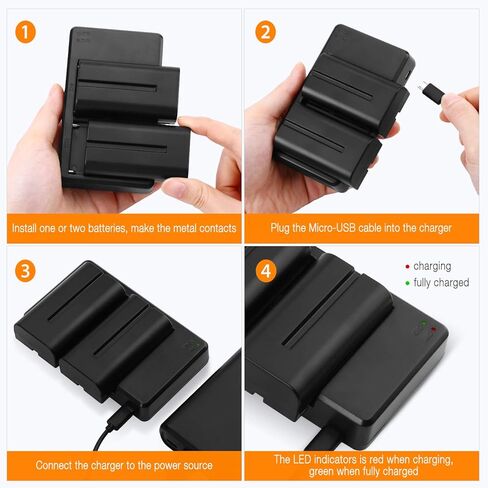 1

Install one or two batteries, make the metal contacts

2

Plug the Micro-USB cable into the charger

3

Connect the charger to the power source

4

charging
fully charged

The LED indicators is red when charging, green when fully charged