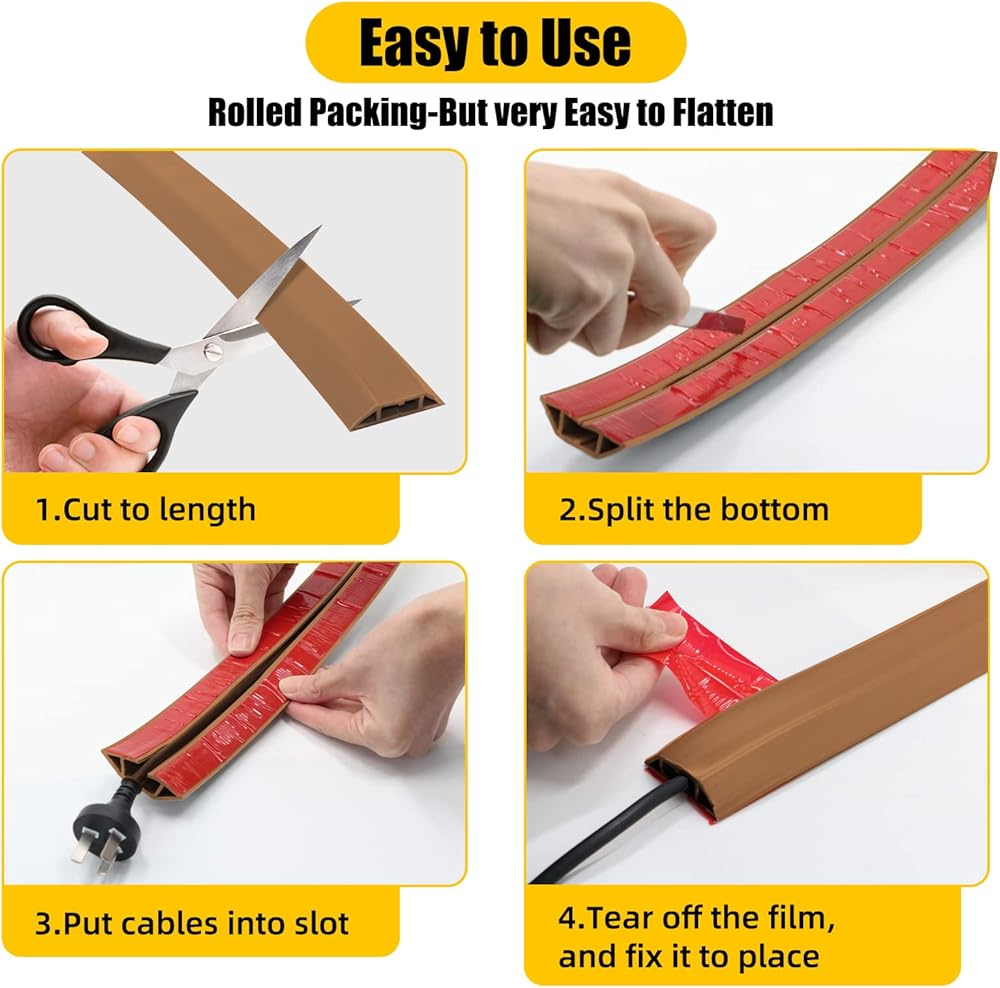 Easy to Use

Rolled Packing-But very Easy to Flatten

1.Cut to length

2.Split the bottom

3.Put cables into slot

4.Tear off the film, and fix it to place