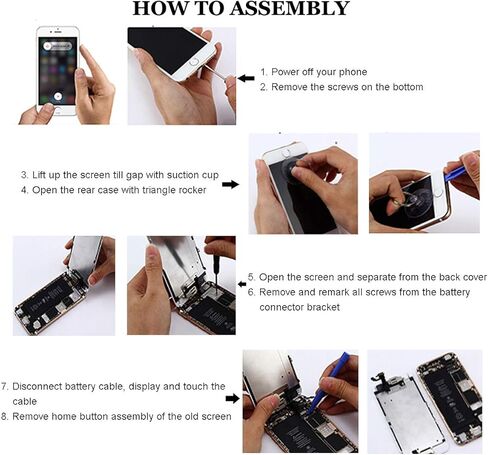 HOW TO ASSEMBLY

1. Power off your phone
2. Remove the screws on the bottom

3. Lift up the screen till gap with suction cup
4. Open the rear case with triangle rocker

5. Open the screen and separate from the back cover
6. Remove and remark all screws from the battery connector bracket

7. Disconnect battery cable, display and touch the cable
8. Remove home button assembly of the old screen