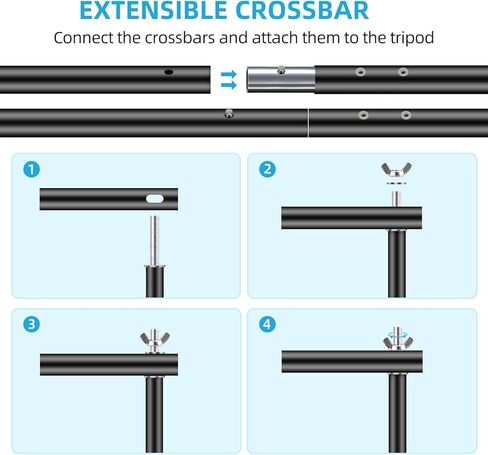 EXTENSIBLE CROSSBAR

Connect the crossbars and attach them to the tripod

1

2

3

4