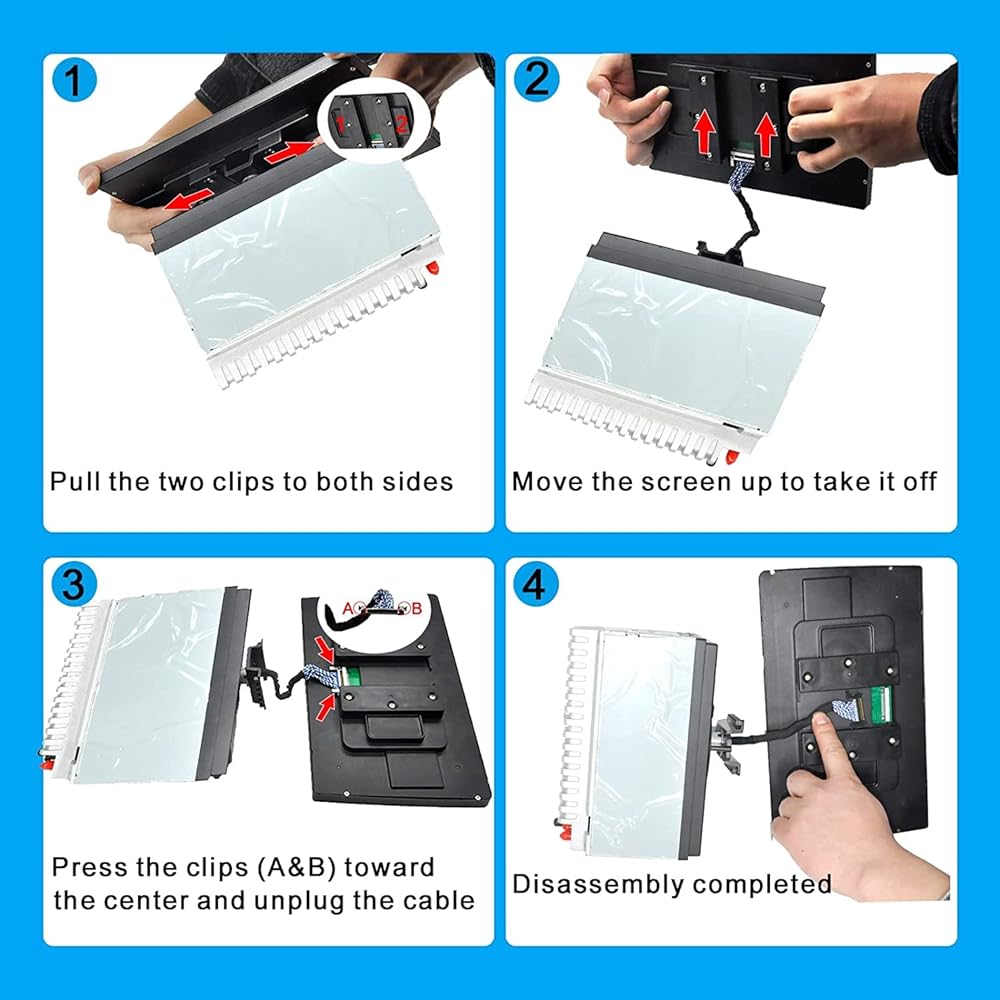 1

1 2

Pull the two clips to both sides

2

Move the screen up to take it off

3

A B

Press the clips (A&B) toward the center and unplug the cable

4

Disassembly completed